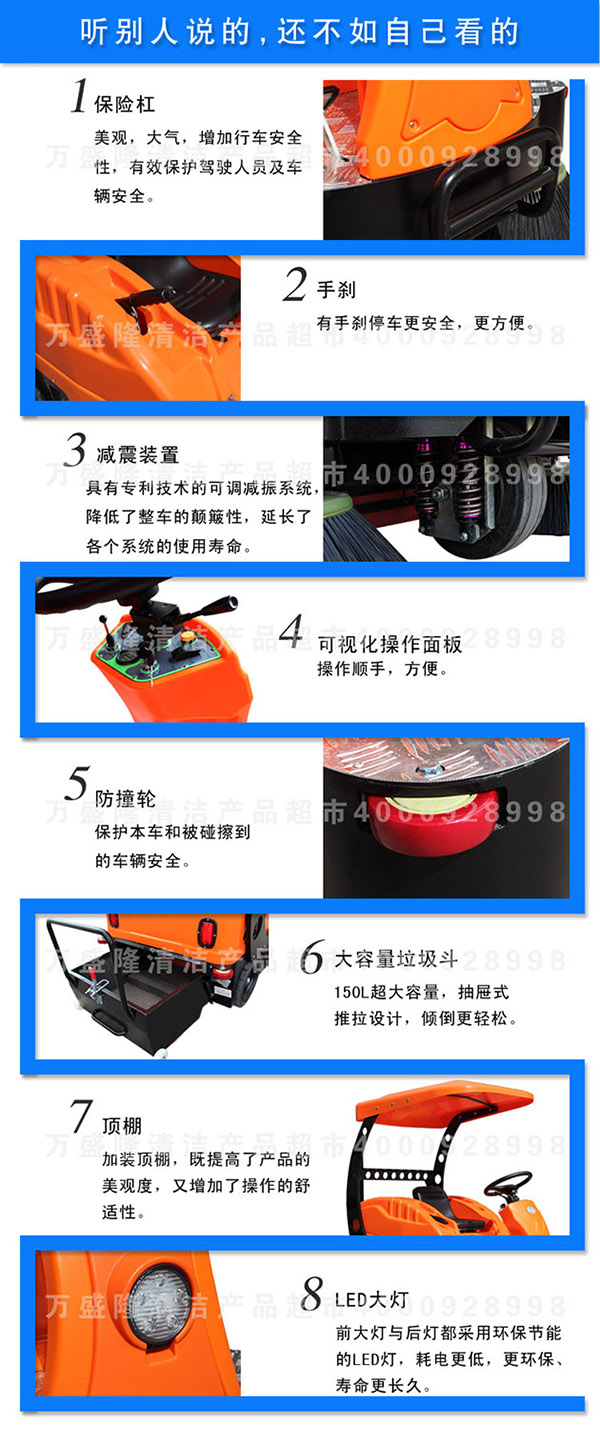 听别人说的，还不如自己看的

1 保险杠
美观，大气，增加行车安全性，有效保护驾驶人员及车辆安全。

万盛隆清洁产品超市4000928998

2 手刹
有手刹停车更安全，更方便。

万盛隆清洁产品超市4000928998

3 减震装置
具有专利技术的可调减振系统，降低了整车的颠簸性，延长了各个系统的使用寿命。

万盛隆清洁产品超市4000928998

4 可视化操作面板
操作顺手，方便。

万盛隆清洁产品超市4000928998

5 防撞轮
保护本车和被碰擦到的车辆安全。

万盛隆清洁产品超市4000928998

6 大容量垃圾斗
150L超大容量，抽屉式推拉设计，倾倒更轻松。

万盛隆清洁产品超市4000928998

7 顶棚
加装顶棚，既提高了产品的美观度，又增加了操作的舒适性。

万盛隆清洁产品超市4000928998

8 LED大灯
前大灯与后灯都采用环保节能的LED灯，耗电更低，更环保、寿命更长久。

万盛隆清洁产品超市4000928998