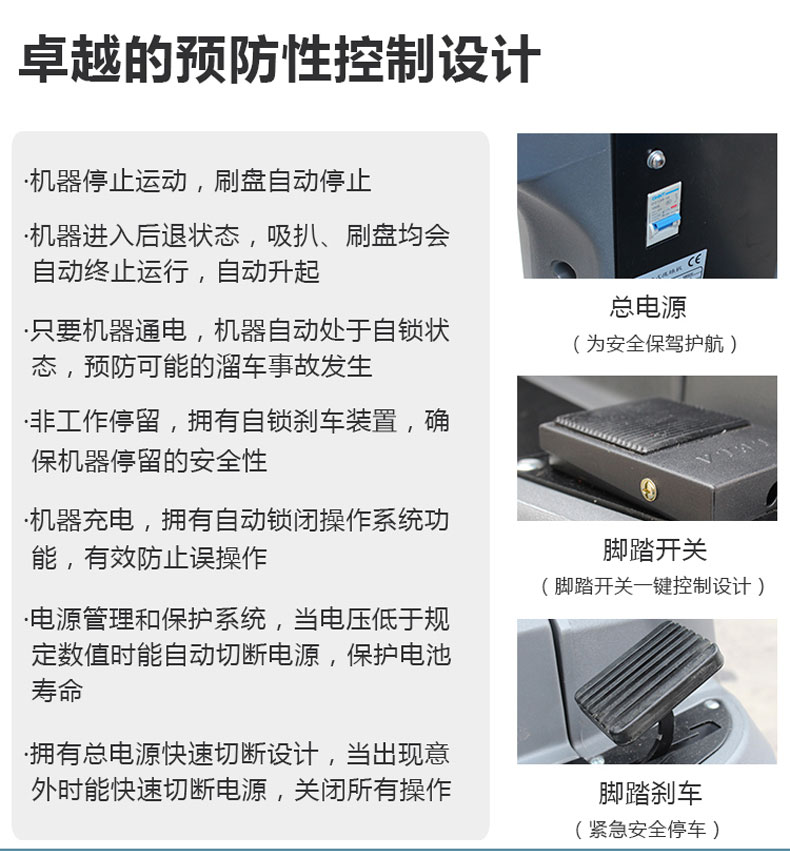 卓越的预防性控制设计

·机器停止运动，刷盘自动停止

·机器进入后退状态，吸扒、刷盘均会自动终止运行，自动升起

·只要机器通电，机器自动处于自锁状态，预防可能的溜车事故发生

·非工作停留，拥有自锁刹车装置，确保机器停留的安全性

·机器充电，拥有自动锁闭操作系统功能，有效防止误操作

·电源管理和保护系统，当电压低于规定数值时能自动切断电源，保护电池寿命

·拥有总电源快速切断设计，当出现意外时能快速切断电源，关闭所有操作

CE

总电源
（为安全保驾护航）

脚踏开关
（脚踏开关一键控制设计）

脚踏刹车
（紧急安全停车）