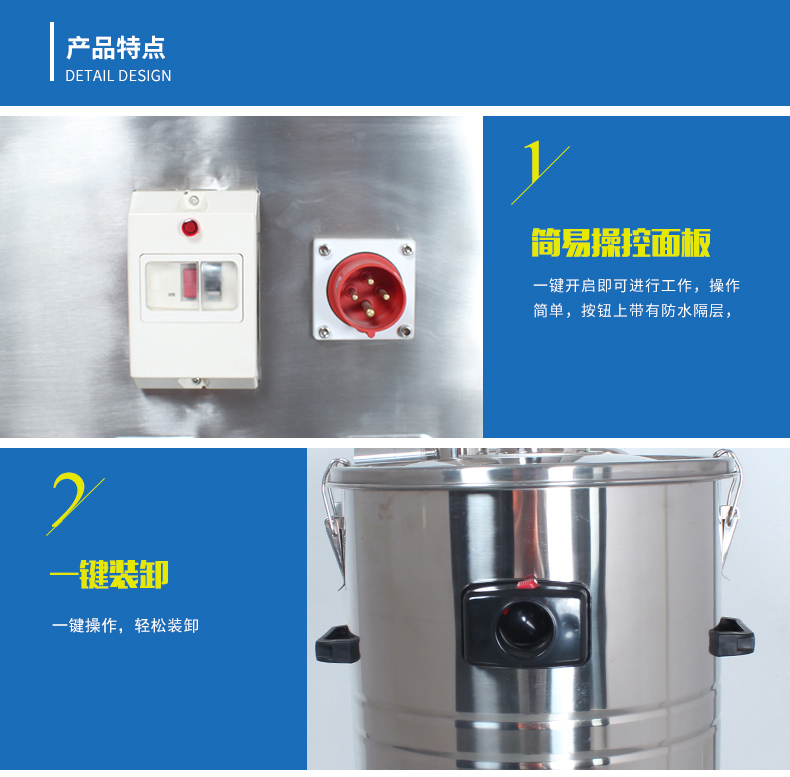 产品特点
DETAIL DESIGN

1

简易操控面板

一键开启即可进行工作，操作简单，按钮上带有防水隔层，

2

一键装卸

一键操作，轻松装卸