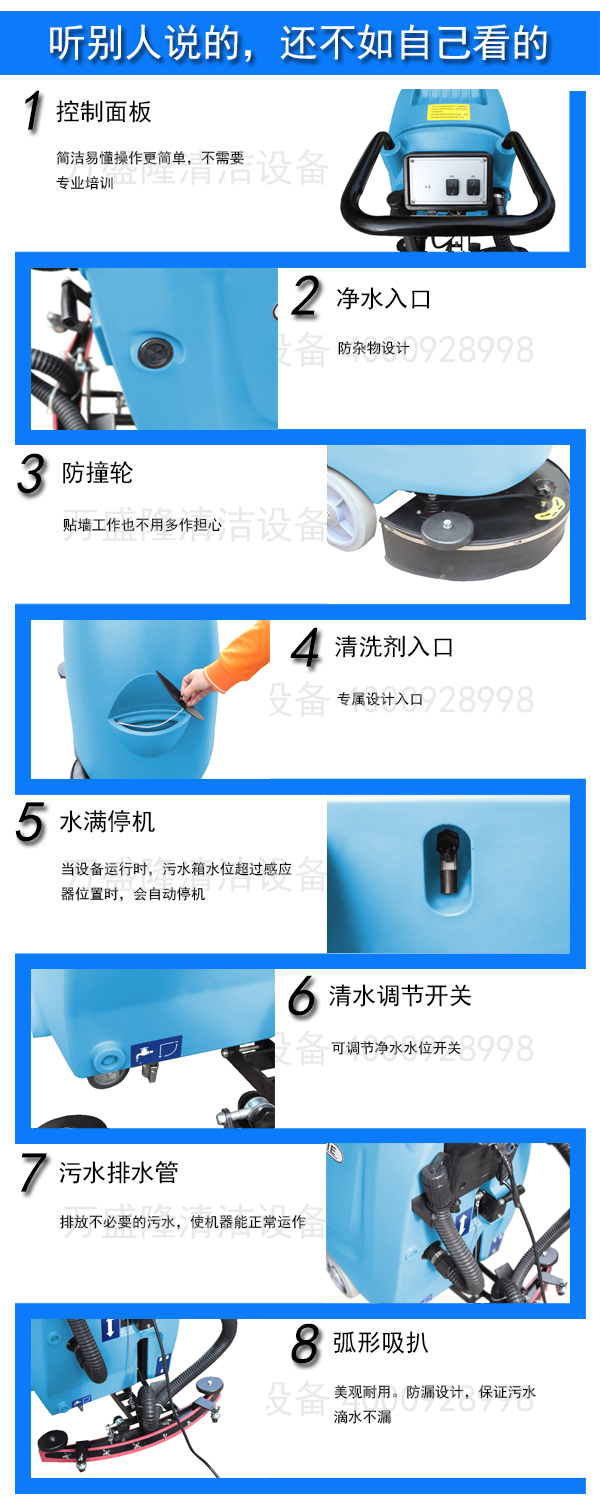 听别人说的，还不如自己看的

1 控制面板

简洁易懂操作更简单，不需要专业培训

万盛隆清洁设备

2 净水入口

防杂物设计

设备 4000928998

3 防撞轮

贴墙工作也不用多作担心

万盛隆清洁设备

4 清洗剂入口

专属设计入口

设备 4000928998

5 水满停机

当设备运行时，污水箱水位超过感应器位置时，会自动停机

万盛隆清洁设备

6 清水调节开关

可调节净水水位开关

设备 4000928998

7 污水排水管

排放不必要的污水，使机器能正常运作

万盛隆清洁设备

8 弧形吸扒

美观耐用。防漏设计，保证污水滴水不漏

设备 4000928998